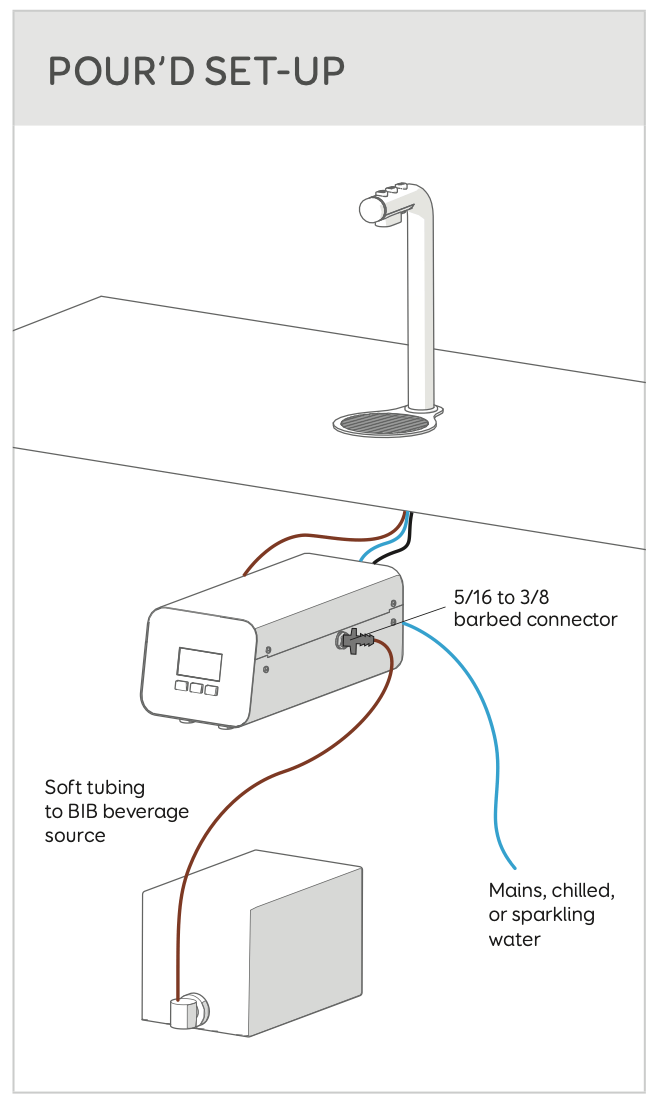 POUR'D SET-UP

5/16 to 3/8 barbed connector

Soft tubing to BIB beverage source

Mains, chilled, or sparkling water